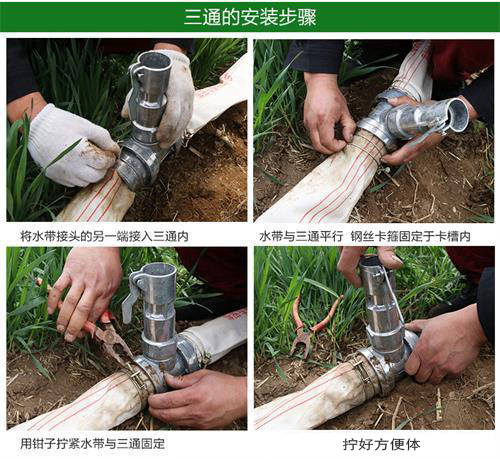 三通的安装步骤

将水带接头的另一端接入三通内

水带与三通平行 钢丝卡箍固定于卡槽内

用钳子拧紧水带与三通固定

拧好方便体